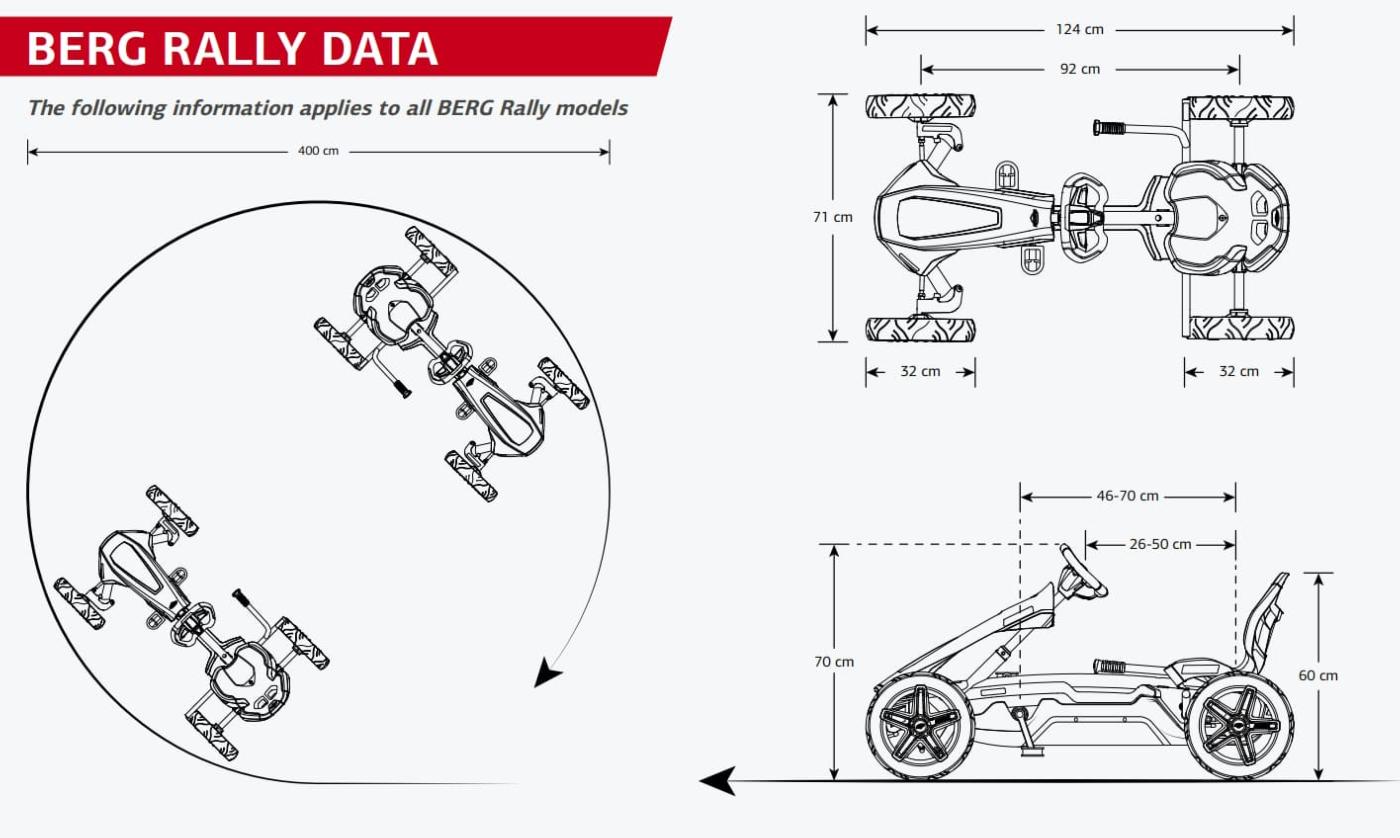 BERG RALLY DATA

The following information applies to all BERG Rally models

400 cm

124 cm

92 cm

71 cm

32 cm

32 cm

46-70 cm

26-50 cm

70 cm

60 cm